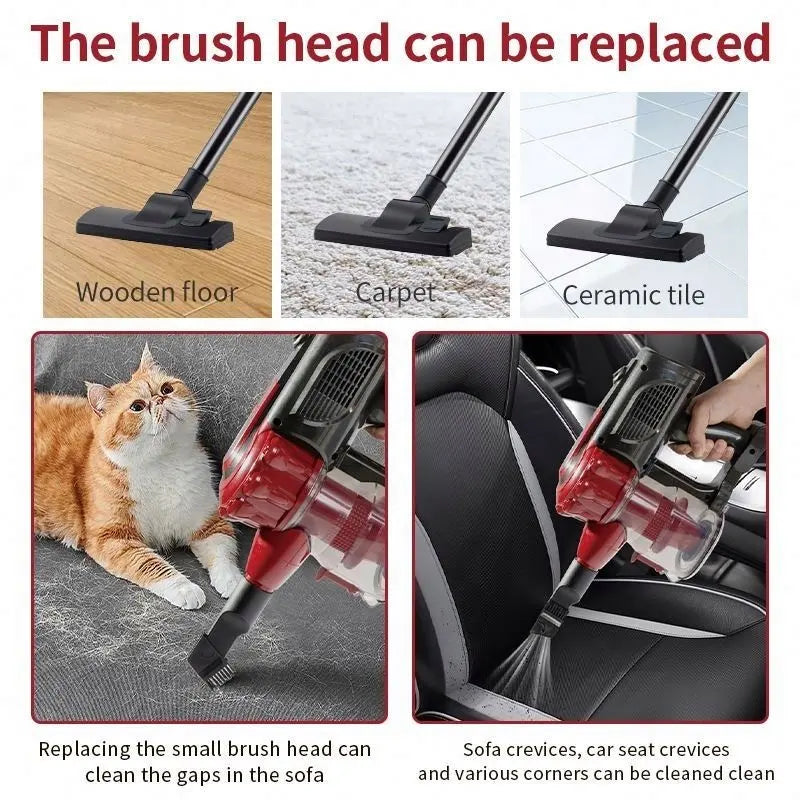 The brush head can be replaced

Wooden floor

Carpet

Ceramic tile

Replacing the small brush head can clean the gaps in the sofa

Sofa crevices, car seat crevices and various corners can be cleaned clean